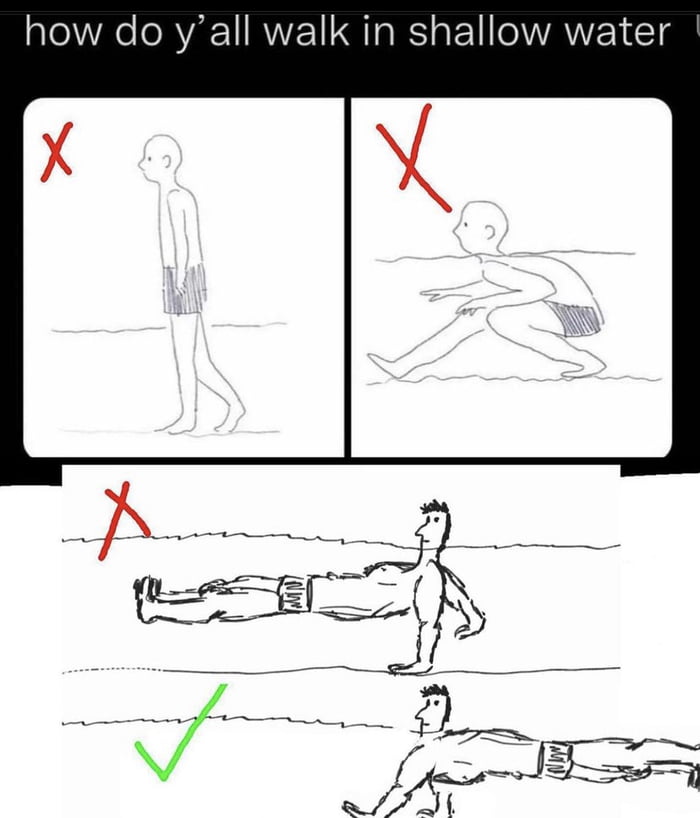 how do y'all walk in shallow water