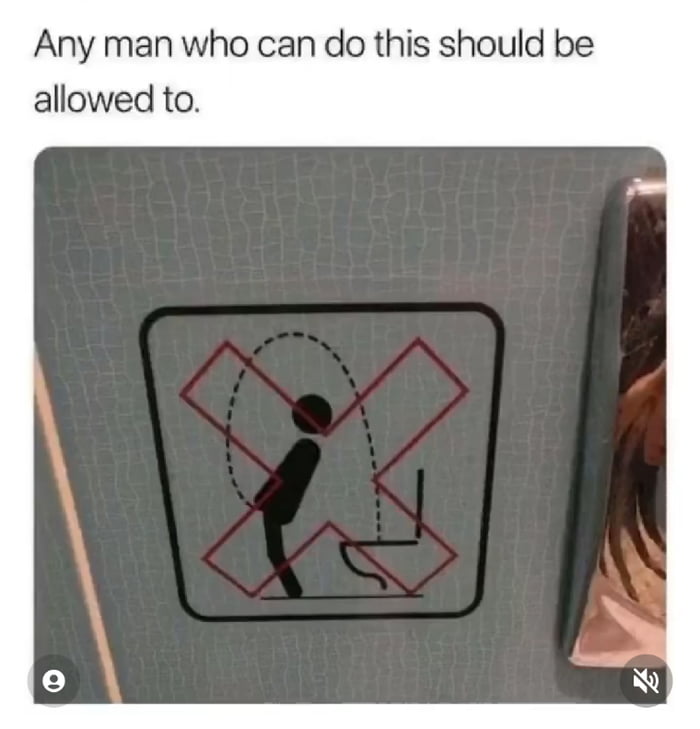 Any man who can do this should be allowed to.