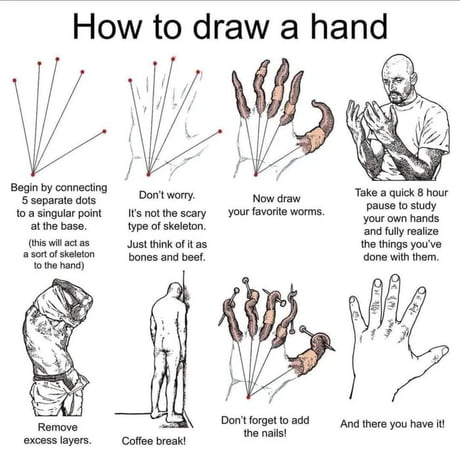 How to draw a hand

Begin by connecting 5 separate dots to a singular point at the base.

(this will act as a sort of skeleton to the hand)

Don't worry.

It's not the scary type of skeleton.

Just think of it as bones and beef.

Now draw your favorite worms.

Take a quick 8 hour pause to study your own hands and fully realize the things you've done with them.

Remove excess layers.

Coffee break!

Don't forget to add the nails!

And there you have it!