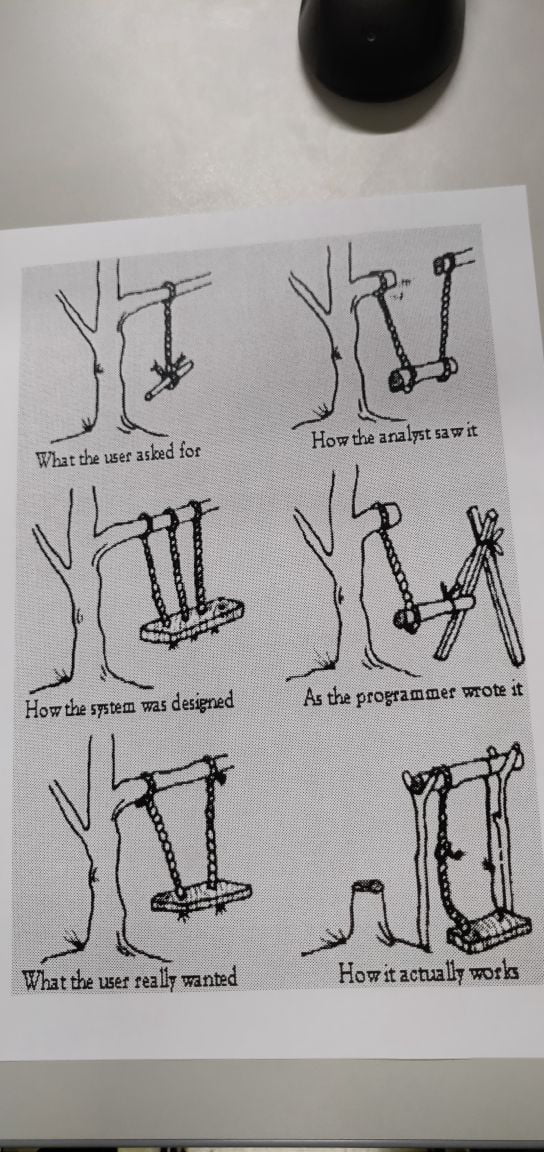 What the user asked for

How the analyst saw it

How the system was designed

As the programmer wrote it

What the user really wanted

How it actually works