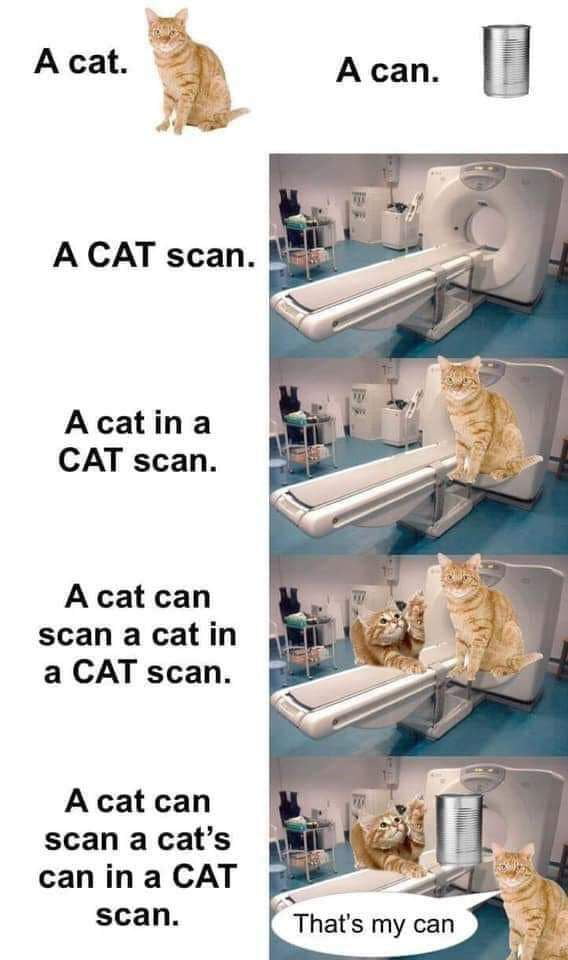 A cat.

A can.

A CAT scan.

A cat in a CAT scan.

A cat can scan a cat in a CAT scan.

A cat can scan a cat's can in a CAT scan.

That's my can