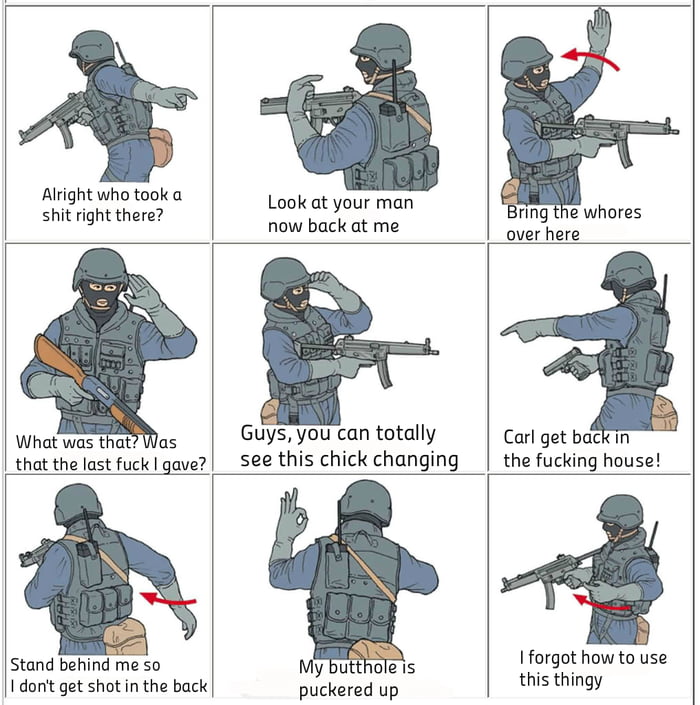 Alright who took a shit right there?

Look at your man now back at me

Bring the whores over here

What was that? Was that the last fuck I gave?

Guys, you can totally see this chick changing

Carl get back in the fucking house!

Stand behind me so I don't get shot in the back

My butthole is puckered up

I forgot how to use this thingy