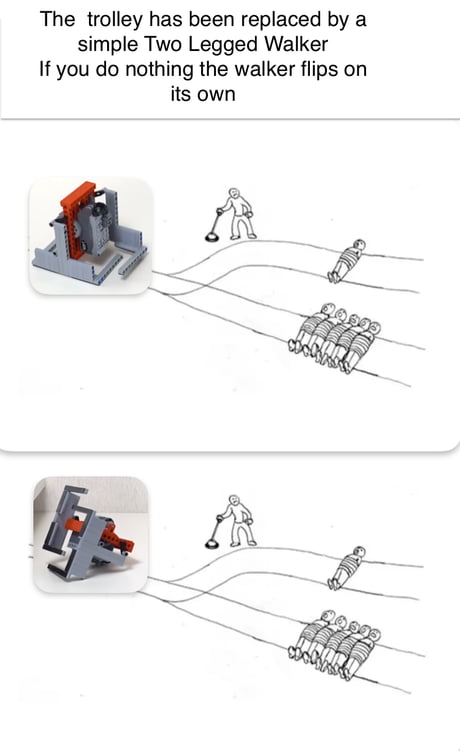 The trolley has been replaced by a simple Two Legged Walker
If you do nothing the walker flips on its own