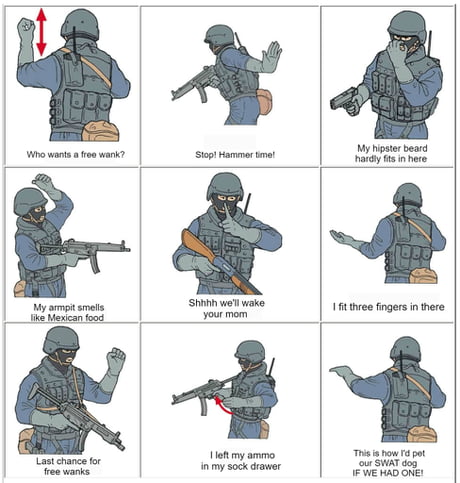 Who wants a free wank?

Stop! Hammer time!

My hipster beard hardly fits in here

My armpit smells like Mexican food

Shhhh we'll wake your mom

I fit three fingers in there

Last chance for free wanks

I left my ammo in my sock drawer

This is how I'd pet our SWAT dog IF WE HAD ONE!