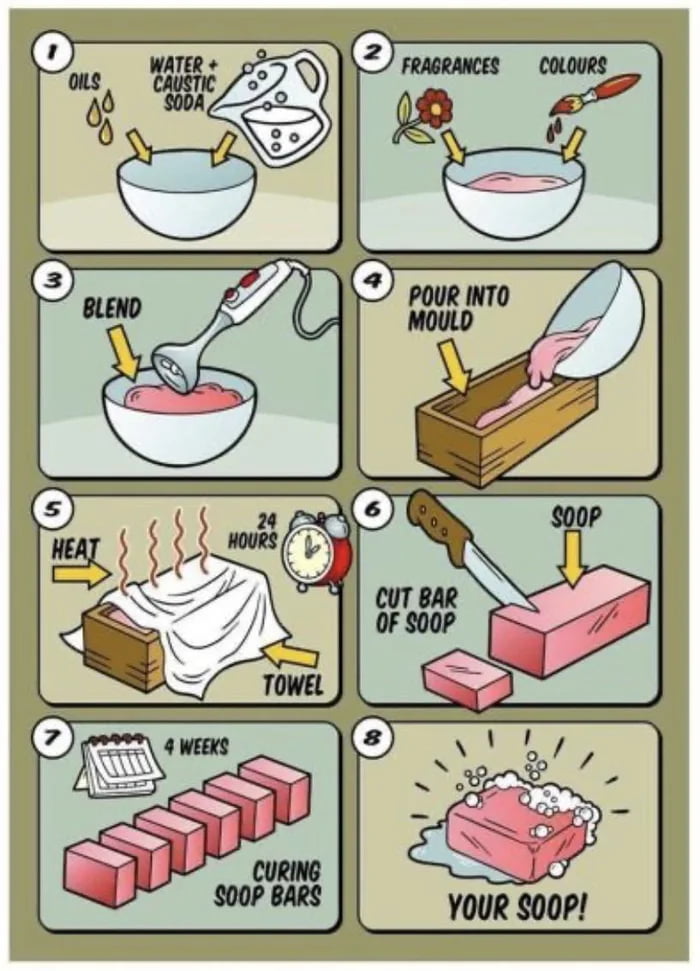 1
OILS
WATER + CAUSTIC SODA

2
FRAGRANCES
COLOURS

3
BLEND

4
POUR INTO MOULD

5
HEAT
24 HOURS
TOWEL

6
SOOP
CUT BAR OF SOOP

7
4 WEEKS
CURING SOOP BARS

8
YOUR SOOP!