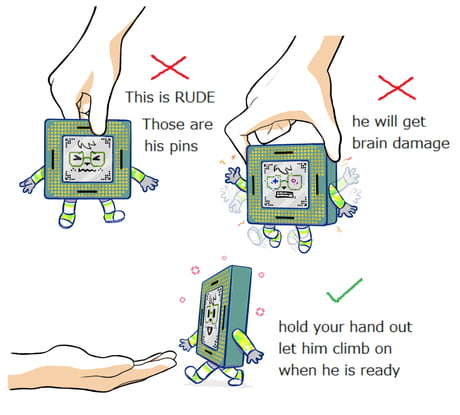 This is RUDE

Those are his pins

he will get brain damage

hold your hand out let him climb on when he is ready