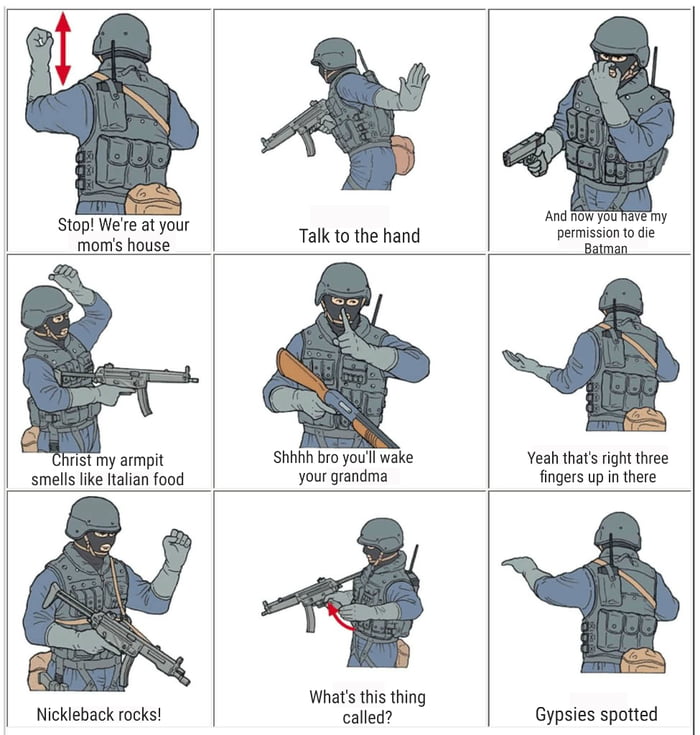 Stop! We're at your mom's house

Talk to the hand

And now you have my permission to die Batman

Christ my armpit smells like Italian food

Shhhh bro you'll wake your grandma

Yeah that's right three fingers up in there

Nickleback rocks!

What's this thing called?

Gypsies spotted