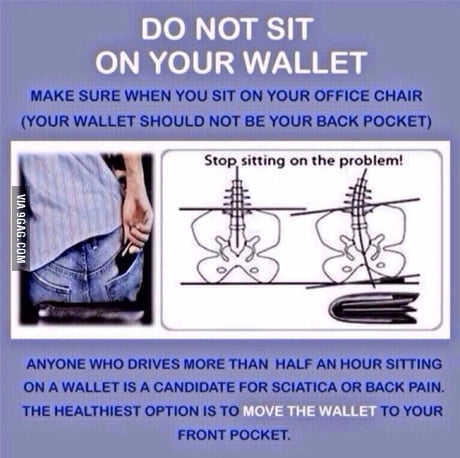 DO NOT SIT ON YOUR WALLET

MAKE SURE WHEN YOU SIT ON YOUR OFFICE CHAIR (YOUR WALLET SHOULD NOT BE YOUR BACK POCKET)

VIA 9GAG.COM

Stop sitting on the problem!

ANYONE WHO DRIVES MORE THAN HALF AN HOUR SITTING ON A WALLET IS A CANDIDATE FOR SCIATICA OR BACK PAIN. THE HEALTHIEST OPTION IS TO MOVE THE WALLET TO YOUR FRONT POCKET.