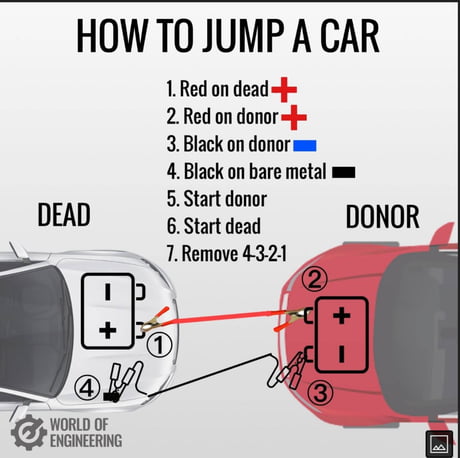 HOW TO JUMP A CAR

1. Red on dead +
2. Red on donor +
3. Black on donor −
4. Black on bare metal −
5. Start donor
6. Start dead
7. Remove 4-3-2-1

DEAD

DONOR

−
+
①
④

②
+
−
③

WORLD OF ENGINEERING