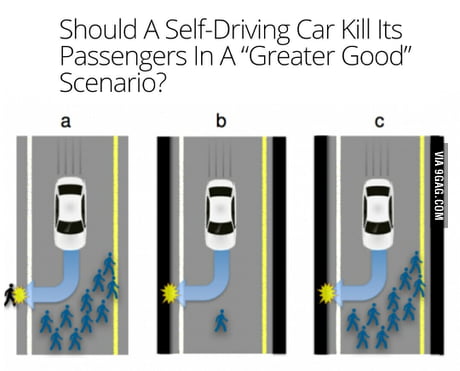 Should A Self-Driving Car Kill Its Passengers In A "Greater Good" Scenario?

a

b

c

VIA 9GAG.COM